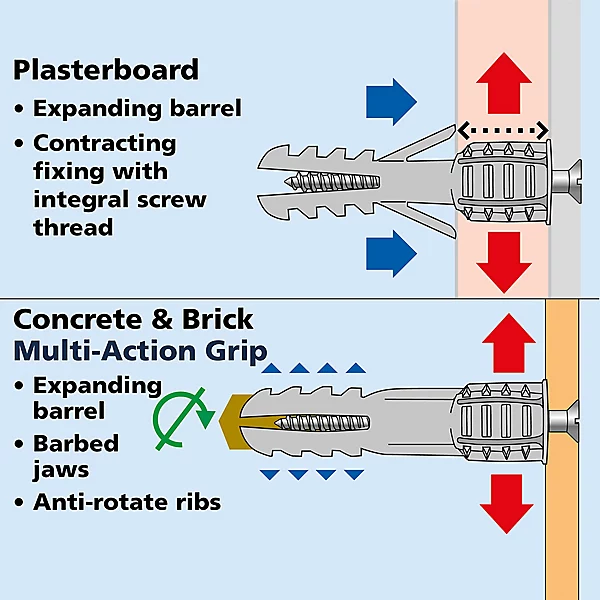 Plasterboard

• Expanding barrel

• Contracting fixing with integral screw thread

Concrete & Brick
Multi-Action Grip

• Expanding barrel

• Barbed jaws

• Anti-rotate ribs